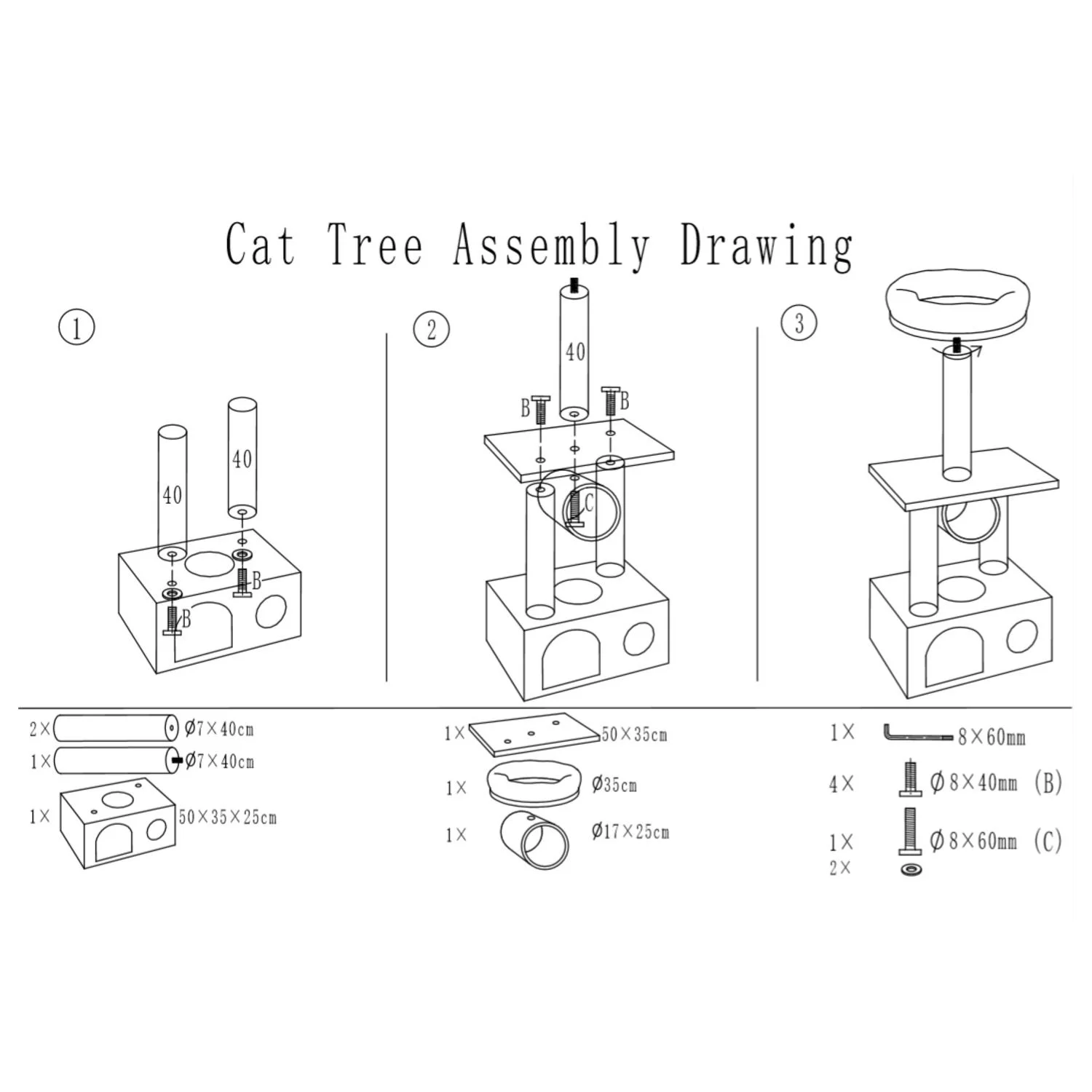 Cat Tree Assembly Drawing

①

40
40
B
B

②

40
B
B
C

③

2× Ø7×40cm
1× Ø7×40cm
1× 50×35×25cm

1× 50×35cm
1× Ø35cm
1× Ø17×25cm

1× 8×60mm
4× Ø8×40mm (B)
1× Ø8×60mm (C)
2×